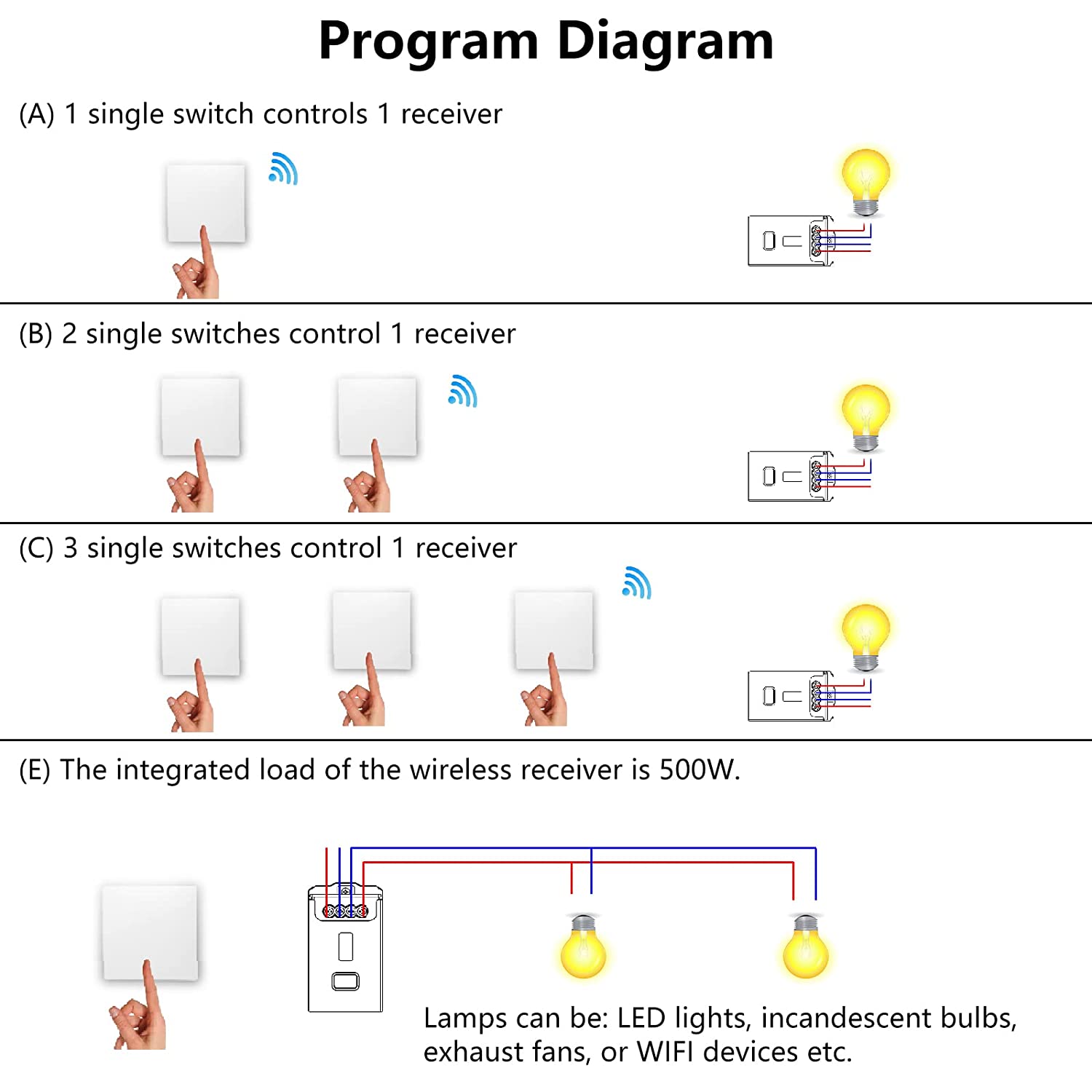 Program Diagram

(A) 1 single switch controls 1 receiver

(B) 2 single switches control 1 receiver

(C) 3 single switches control 1 receiver

(E) The integrated load of the wireless receiver is 500W.

Lamps can be: LED lights, incandescent bulbs, exhaust fans, or WIFI devices etc.