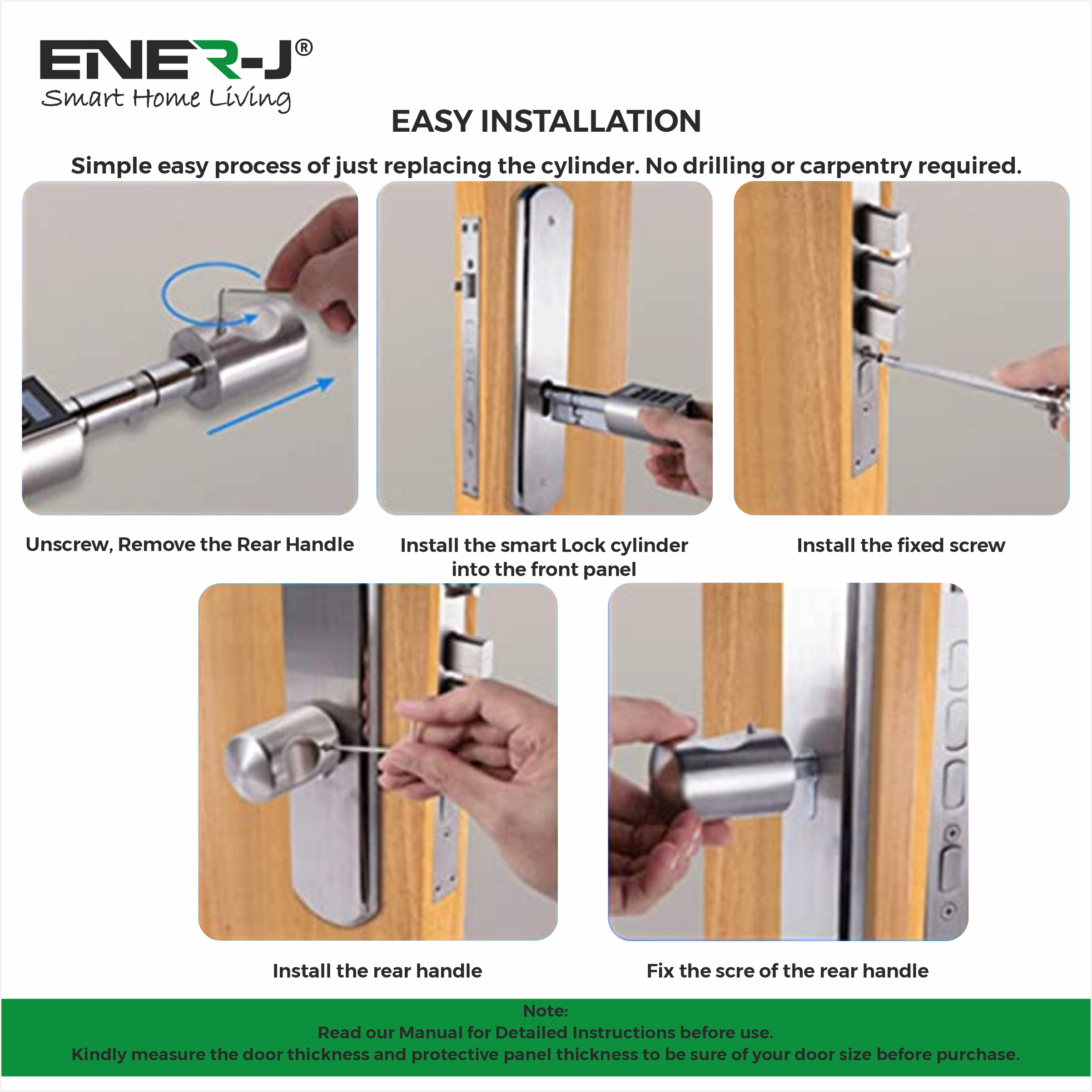 ENER-J®
Smart Home Living

EASY INSTALLATION

Simple easy process of just replacing the cylinder. No drilling or carpentry required.

Unscrew, Remove the Rear Handle

Install the smart Lock cylinder into the front panel

Install the fixed screw

Install the rear handle

Fix the scre of the rear handle

Note:
Read our Manual for Detailed Instructions before use.
Kindly measure the door thickness and protective panel thickness to be sure of your door size before purchase.